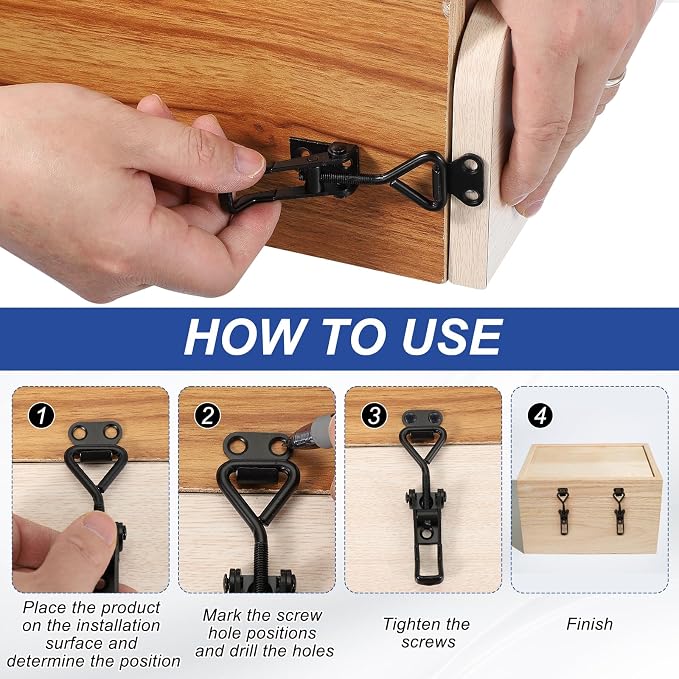 HOW TO USE

1

Place the product on the installation surface and determine the position

2

Mark the screw hole positions and drill the holes

3

Tighten the screws

4

Finish